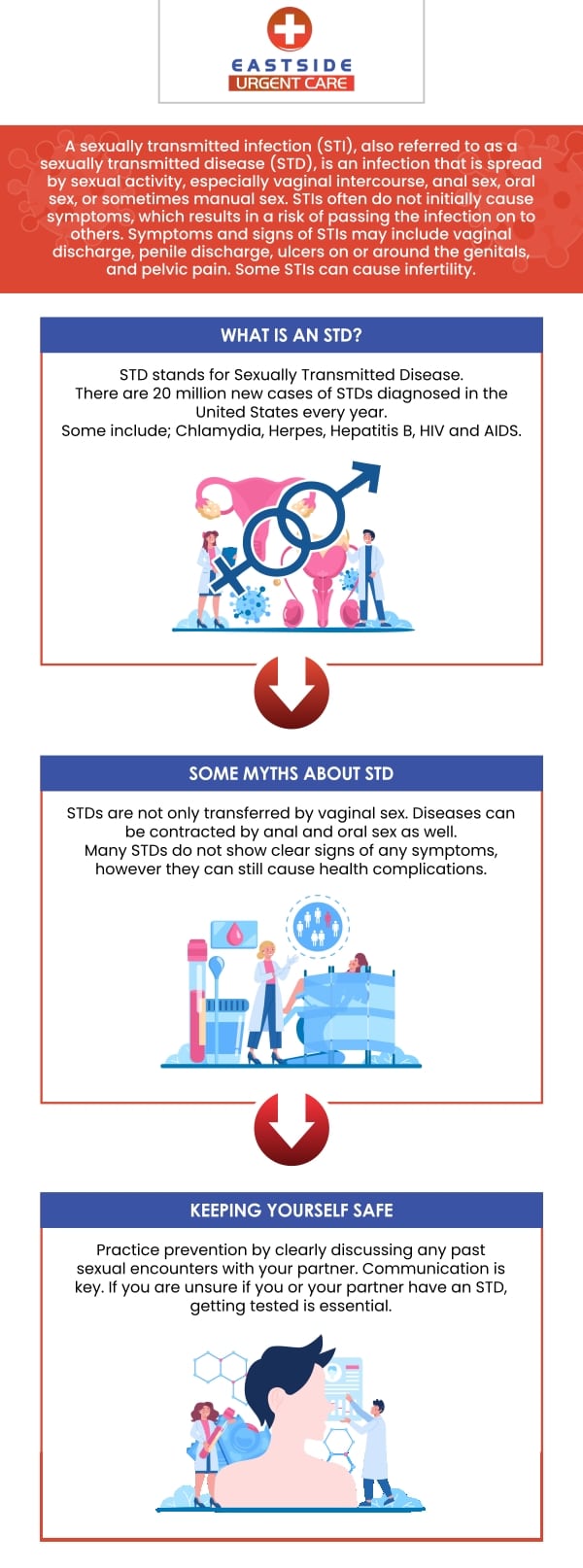 EASTSIDE
URGENT CARE

A sexually transmitted infection (STI), also referred to as a sexually transmitted disease (STD), is an infection that is spread by sexual activity, especially vaginal intercourse, anal sex, oral sex, or sometimes manual sex. STIs often do not initially cause symptoms, which results in a risk of passing the infection on to others. Symptoms and signs of STIs may include vaginal discharge, penile discharge, ulcers on or around the genitals, and pelvic pain. Some STIs can cause infertility.

WHAT IS AN STD?

STD stands for Sexually Transmitted Disease.
There are 20 million new cases of STDs diagnosed in the United States every year.
Some include; Chlamydia, Herpes, Hepatitis B, HIV and AIDS.

SOME MYTHS ABOUT STD

STDs are not only transferred by vaginal sex. Diseases can be contracted by anal and oral sex as well.
Many STDs do not show clear signs of any symptoms, however they can still cause health complications.

KEEPING YOURSELF SAFE

Practice prevention by clearly discussing any past sexual encounters with your partner. Communication is key. If you are unsure if you or your partner have an STD, getting tested is essential.